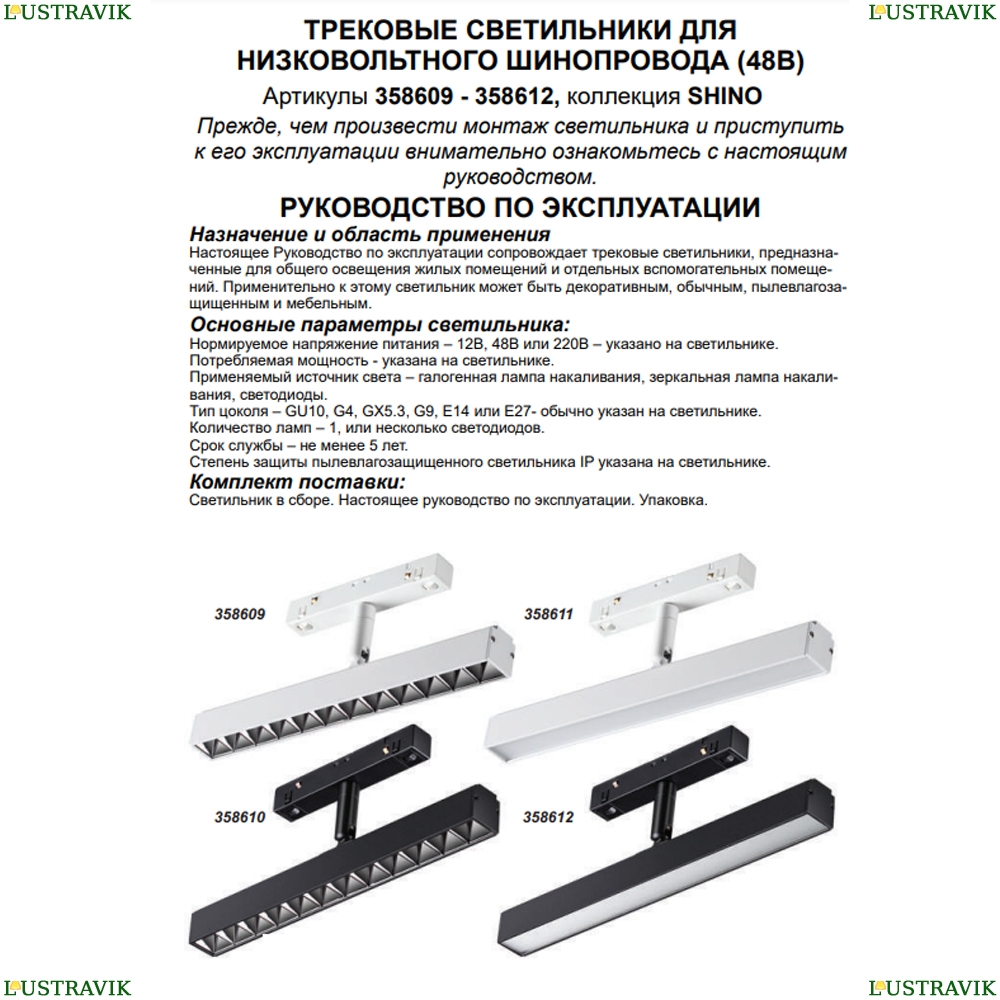 LUSTRAVIK LUSTRAVIK

ТРЕКОВЫЕ СВЕТИЛЬНИКИ ДЛЯ НИЗКОВОЛЬТНОГО ШИНОПРОВОДА (48В)

Артикулы 358609 - 358612, коллекция SHINO

Прежде, чем произвести монтаж светильника и приступить к его эксплуатации внимательно ознакомьтесь с настоящим руководством.

РУКОВОДСТВО ПО ЭКСПЛУАТАЦИИ

Назначение и область применения

Настоящее Руководство по эксплуатации сопровождает трековые светильники, предназначенные для общего освещения жилых помещений и отдельных вспомогательных помещений. Применительно к этому светильник может быть декоративным, обычным, пылевлагозащищенным и мебельным.

Основные параметры светильника:

Нормируемое напряжение питания – 12В, 48В или 220В – указано на светильнике.
Потребляемая мощность - указана на светильнике.
Применяемый источник света – галогенная лампа накаливания, зеркальная лампа накаливания, светодиоды.
Тип цоколя – GU10, G4, GX5.3, G9, E14 или E27- обычно указан на светильнике.
Количество ламп – 1, или несколько светодиодов.
Срок службы – не менее 5 лет.
Степень защиты пылевлагозащищенного светильника IP указана на светильнике.

Комплект поставки:

Светильник в сборе. Настоящее руководство по эксплуатации. Упаковка.

358609

358611

358610

358612

LUSTRAVIK LUSTRAVIK