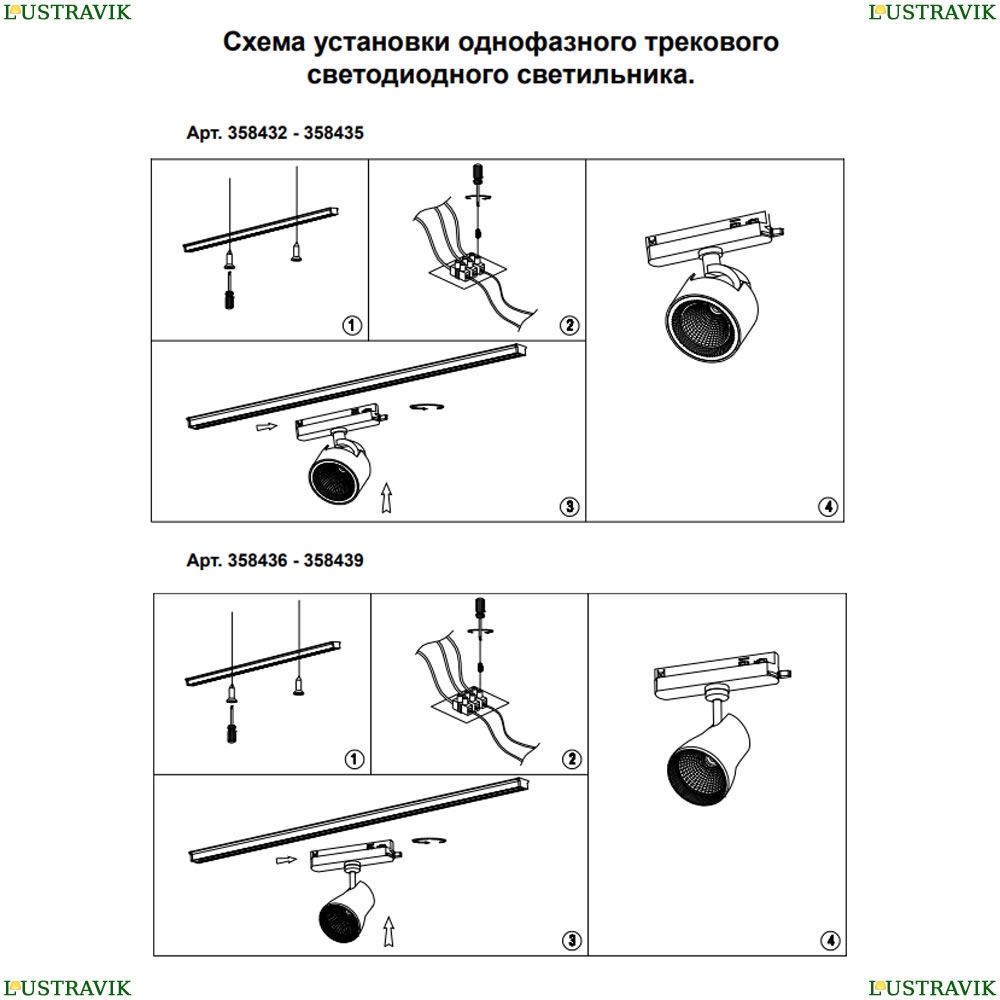 LUSTRAVIK LUSTRAVIK

Схема установки однофазного трекового светодиодного светильника.

Арт. 358432 - 358435

1 2

3 4

Арт. 358436 - 358439

1 2

3 4

LUSTRAVIK LUSTRAVIK